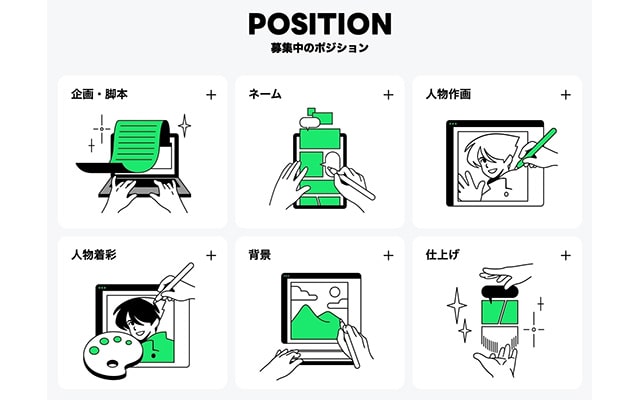 POSITION
募集中のポジション

企画・脚本 +

ネーム +

人物作画 +

人物着彩 +

背景 +

仕上げ +